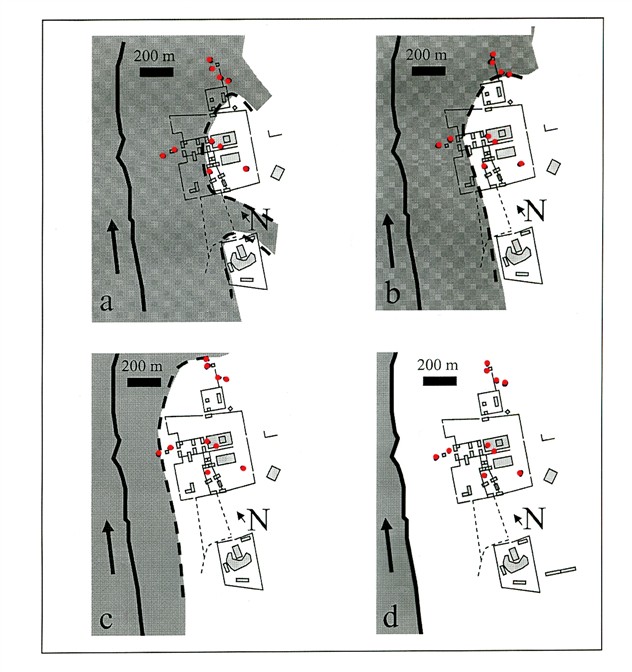 200 m

N

a

200 m

N

b

200 m

N

c

200 m

N

d